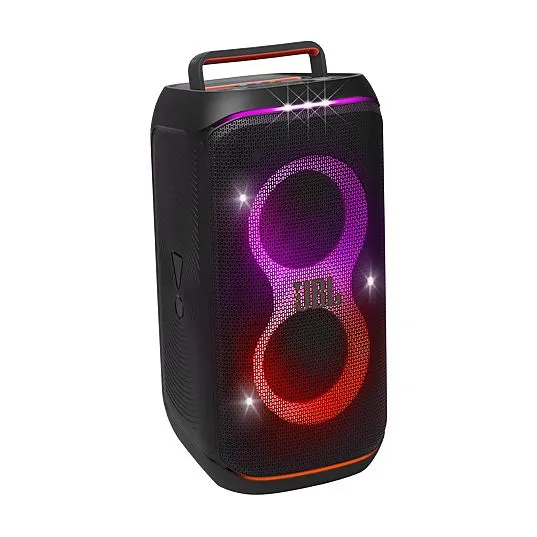 JBL